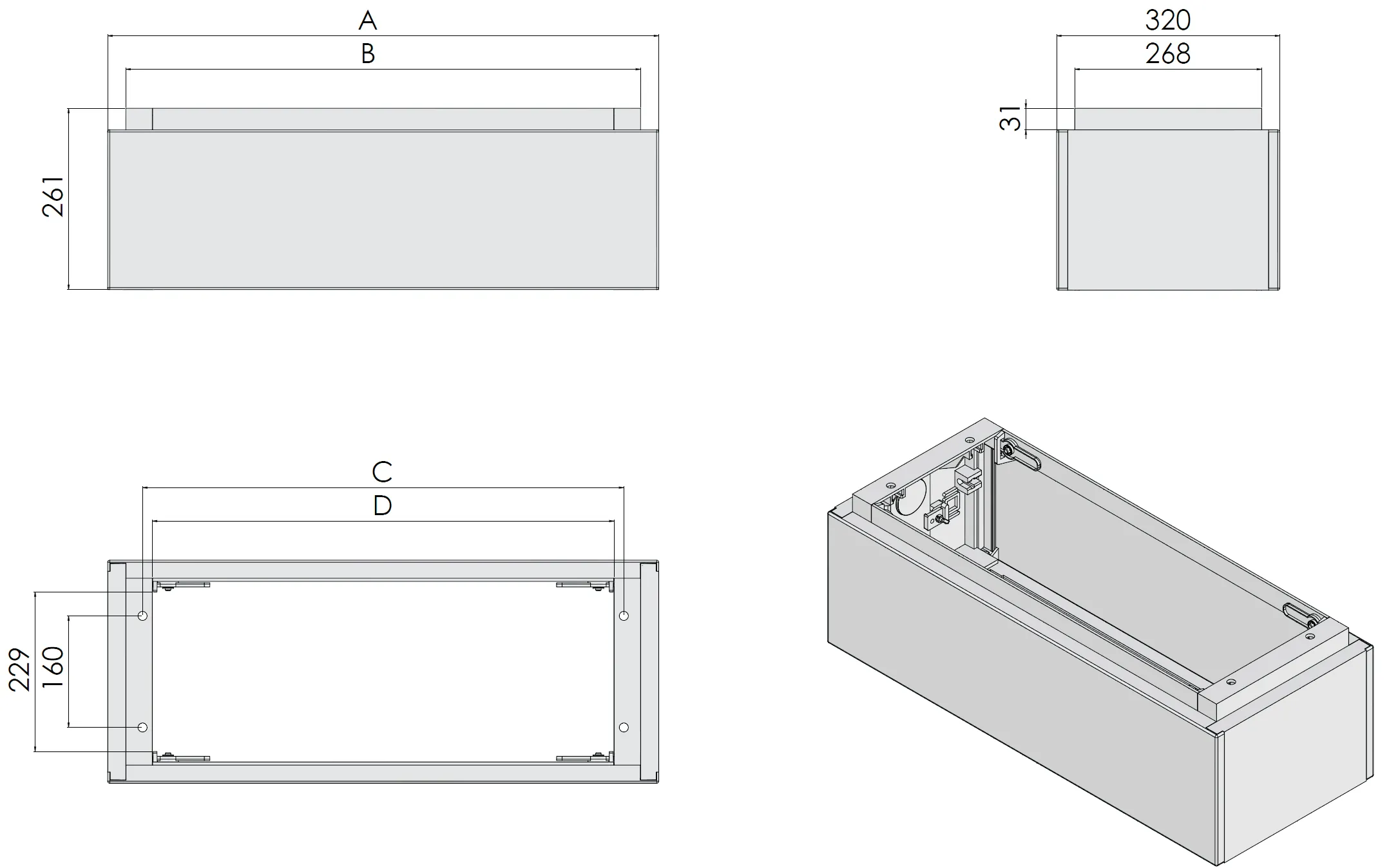 A
B
261

320
268
31

C
D
229
160